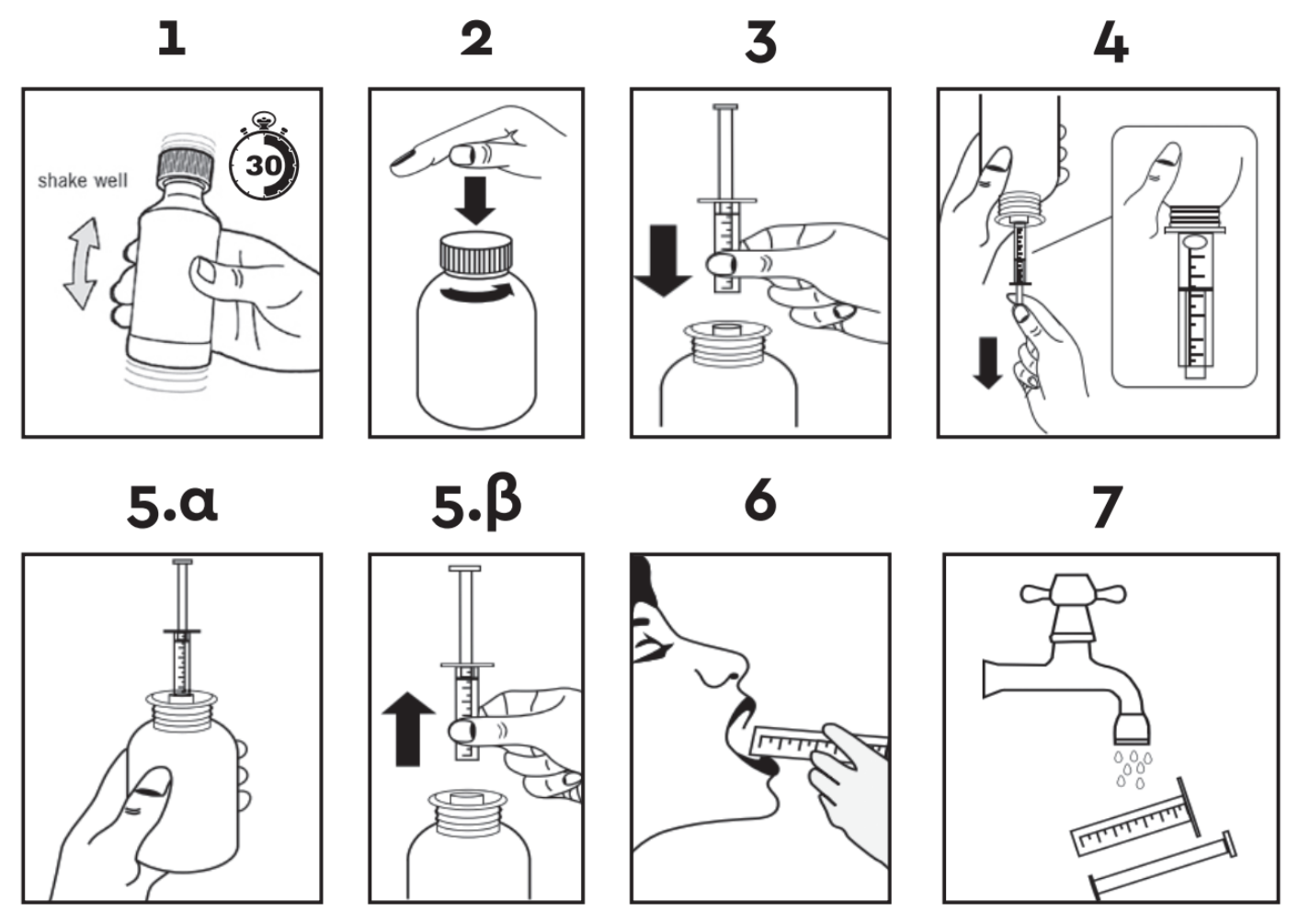 1

shake well

30

2

3

4

5.α

5.β

6

7